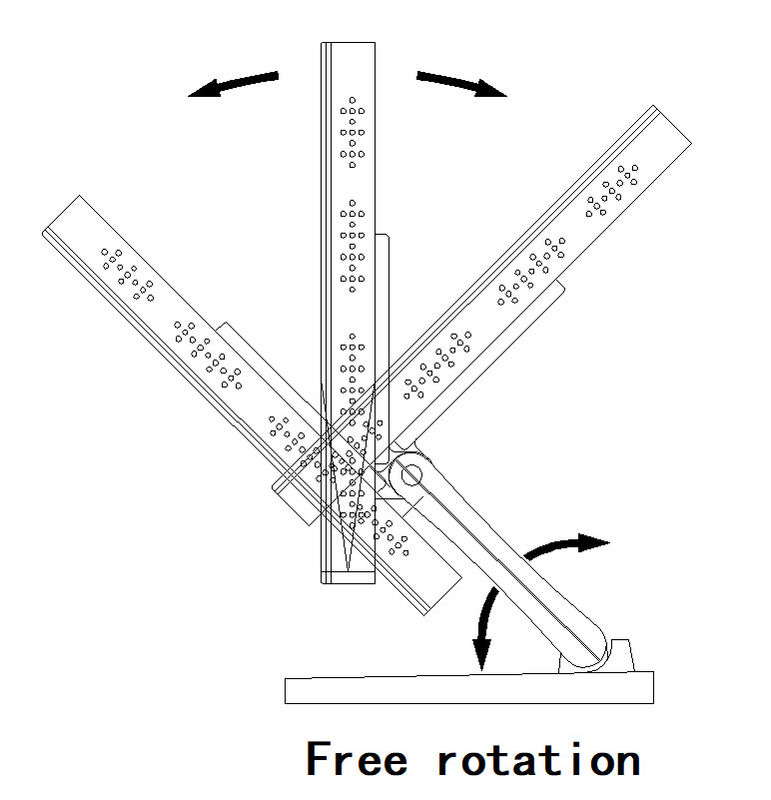 Free rotation